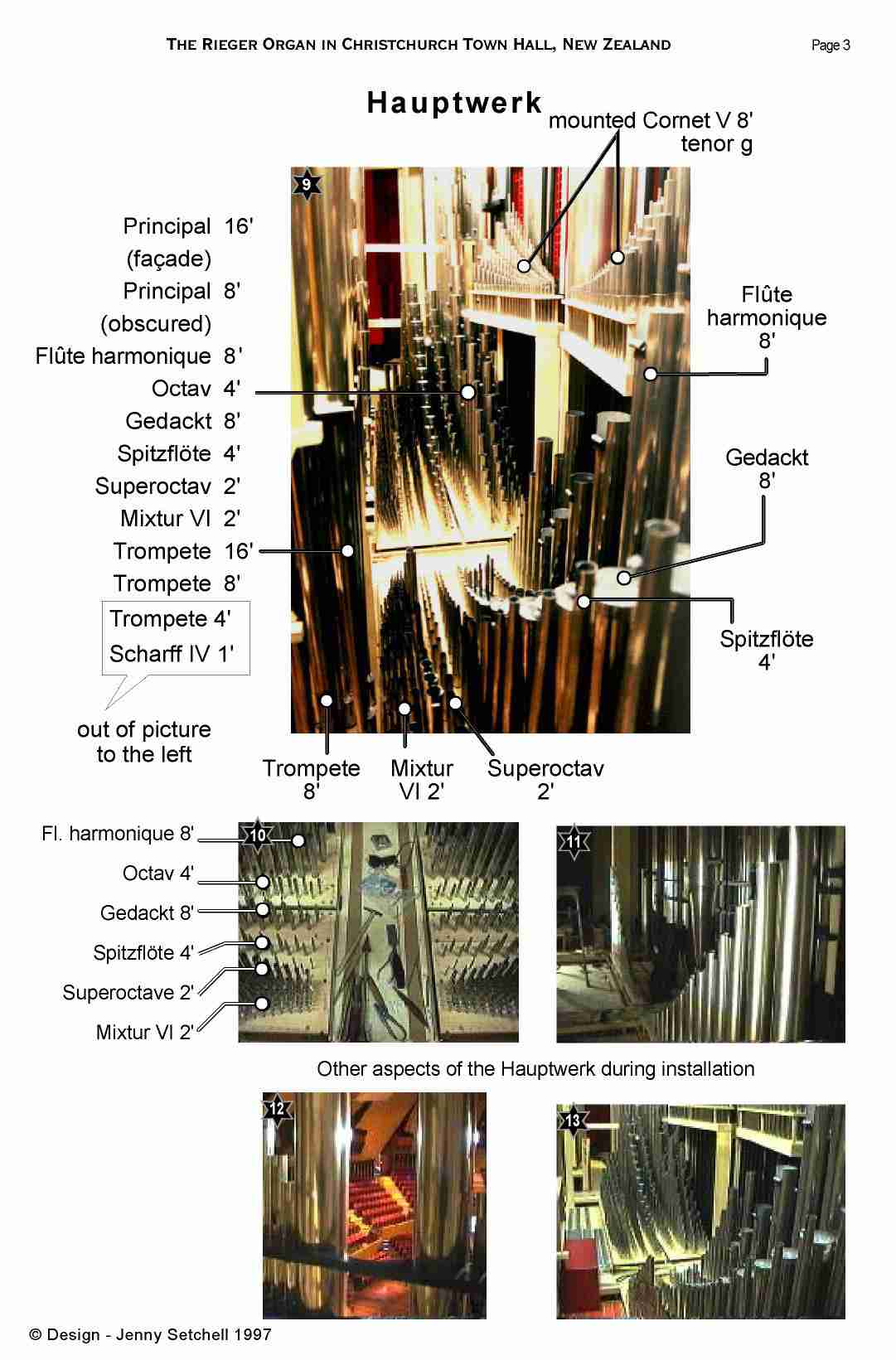 THE RIEGER ORGAN IN CHRISTCHURCH TOWN HALL, NEW ZEALAND

Page 3

Hauptwerk

mounted Cornet V 8' tenor g

9

Principal 16' (façade)
Principal 8' (obscured)
Flûte harmonique 8'
Octav 4'
Gedackt 8'
Spitzflöte 4'
Superoctav 2'
Mixtur VI 2'
Trompete 16'
Trompete 8'

Trompete 4'
Scharff IV 1'

out of picture to the left

Flûte harmonique 8'

Gedackt 8'

Spitzflöte 4'

Trompete 8'

Mixtur VI 2'

Superoctav 2'

Fl. harmonique 8'
Octav 4'
Gedackt 8'
Spitzflöte 4'
Superoctave 2'
Mixtur VI 2'

10

11

Other aspects of the Hauptwerk during installation

12

13

© Design - Jenny Setchell 1997